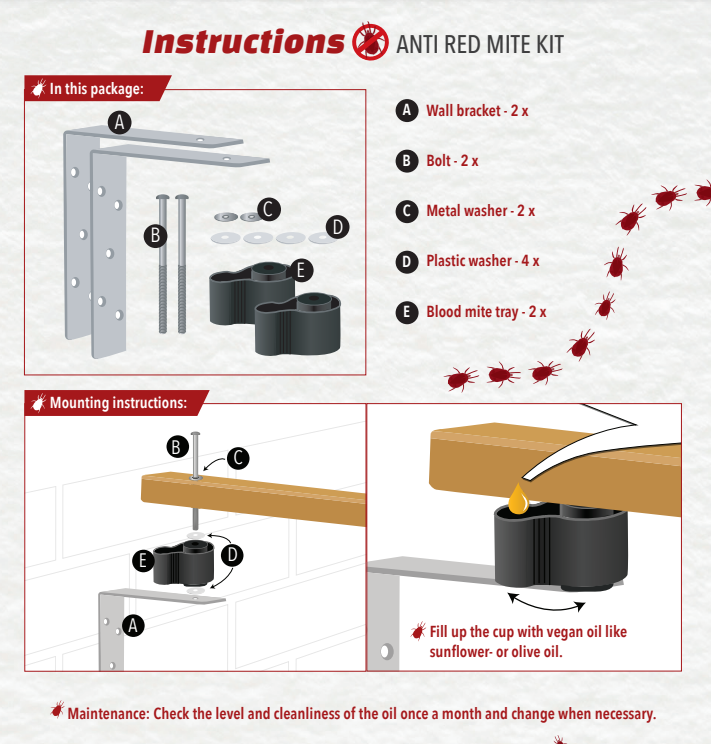 Instructions ANTI RED MITE KIT

In this package:

A

B

C

D

E

A Wall bracket - 2 x

B Bolt - 2 x

C Metal washer - 2 x

D Plastic washer - 4 x

E Blood mite tray - 2 x

Mounting instructions:

B

C

E

D

A

Fill up the cup with vegan oil like sunflower- or olive oil.

Maintenance: Check the level and cleanliness of the oil once a month and change when necessary.